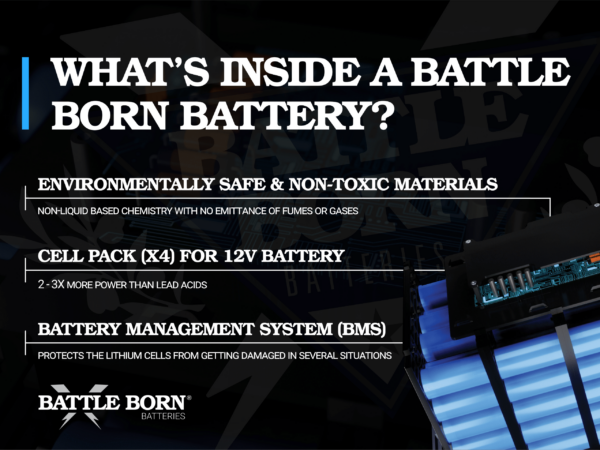 WHAT'S INSIDE A BATTLE BORN BATTERY?

ENVIRONMENTALLY SAFE & NON-TOXIC MATERIALS

NON-LIQUID BASED CHEMISTRY WITH NO EMITTANCE OF FUMES OR GASES

CELL PACK (X4) FOR 12V BATTERY

2 - 3X MORE POWER THAN LEAD ACIDS

BATTERY MANAGEMENT SYSTEM (BMS)

PROTECTS THE LITHIUM CELLS FROM GETTING DAMAGED IN SEVERAL SITUATIONS

BATTLE BORN®
BATTERIES